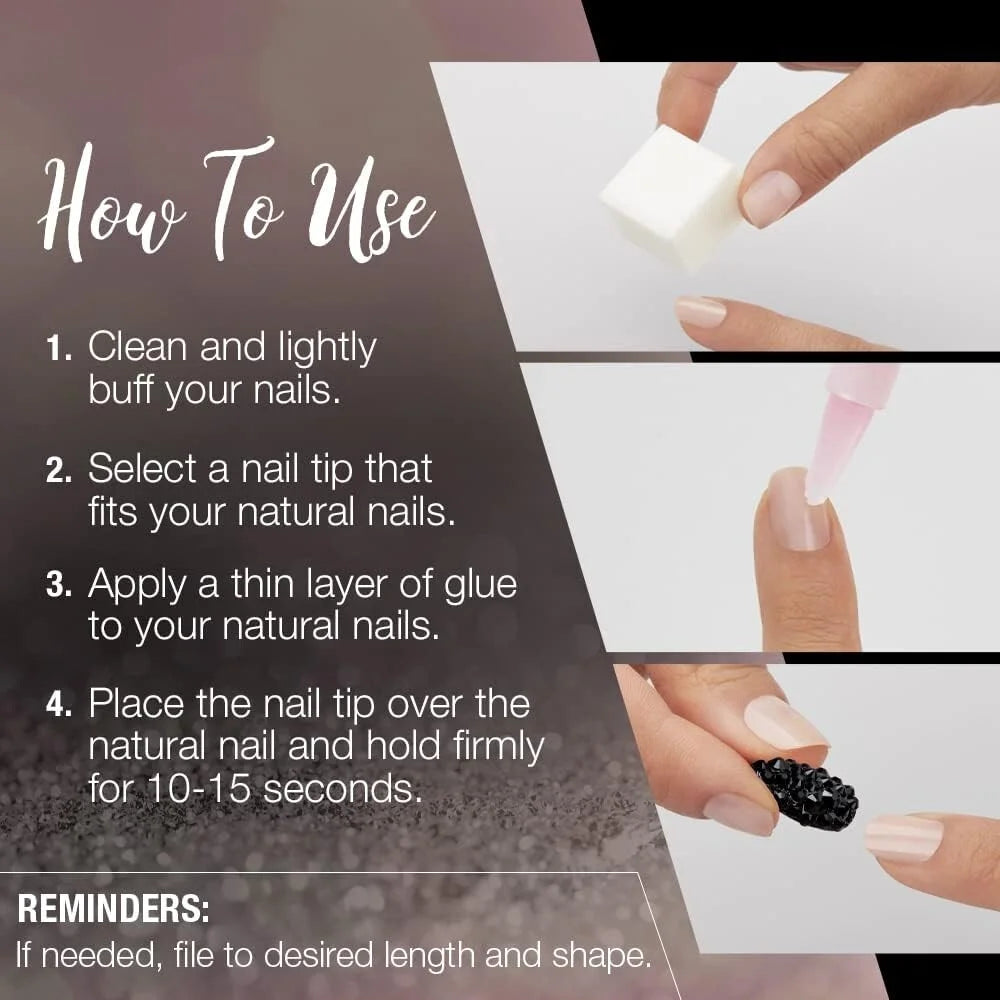 How To Use

1. Clean and lightly buff your nails.

2. Select a nail tip that fits your natural nails.

3. Apply a thin layer of glue to your natural nails.

4. Place the nail tip over the natural nail and hold firmly for 10-15 seconds.

REMINDERS:
If needed, file to desired length and shape.