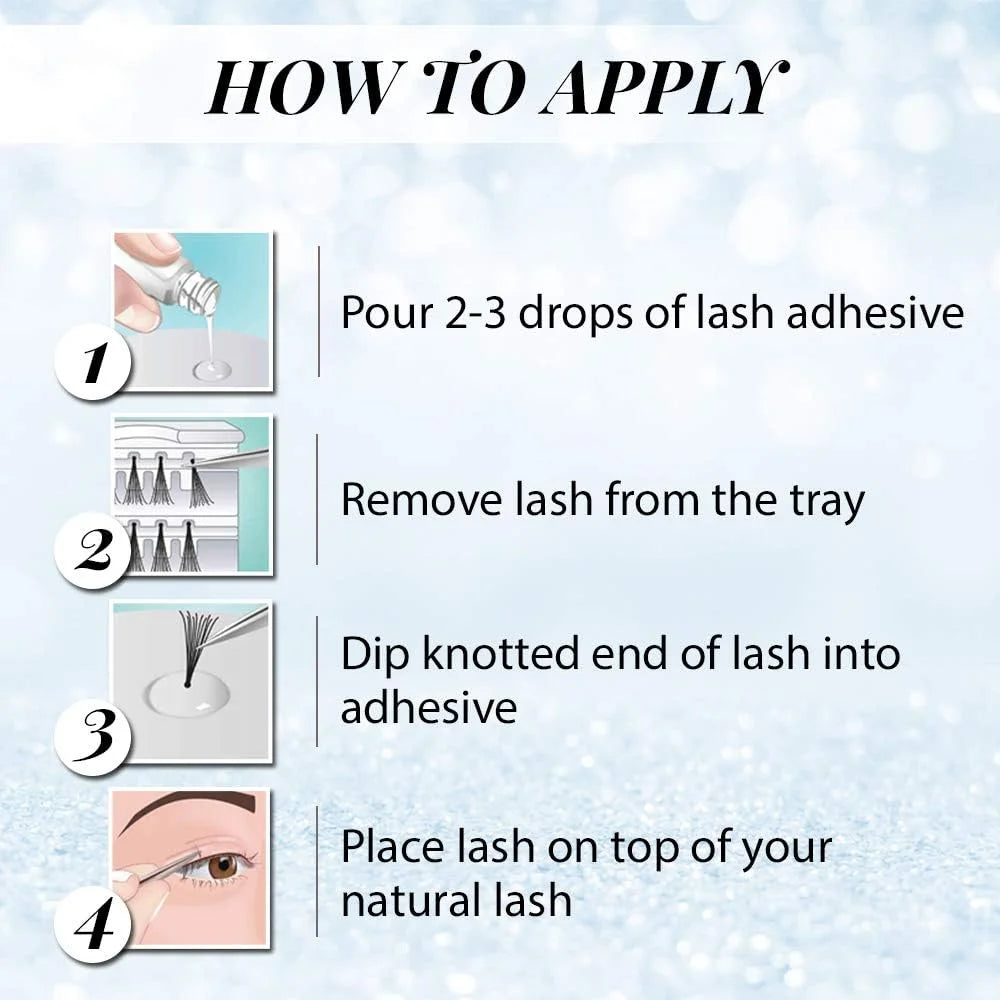 HOW TO APPLY

1
Pour 2-3 drops of lash adhesive

2
Remove lash from the tray

3
Dip knotted end of lash into adhesive

4
Place lash on top of your natural lash