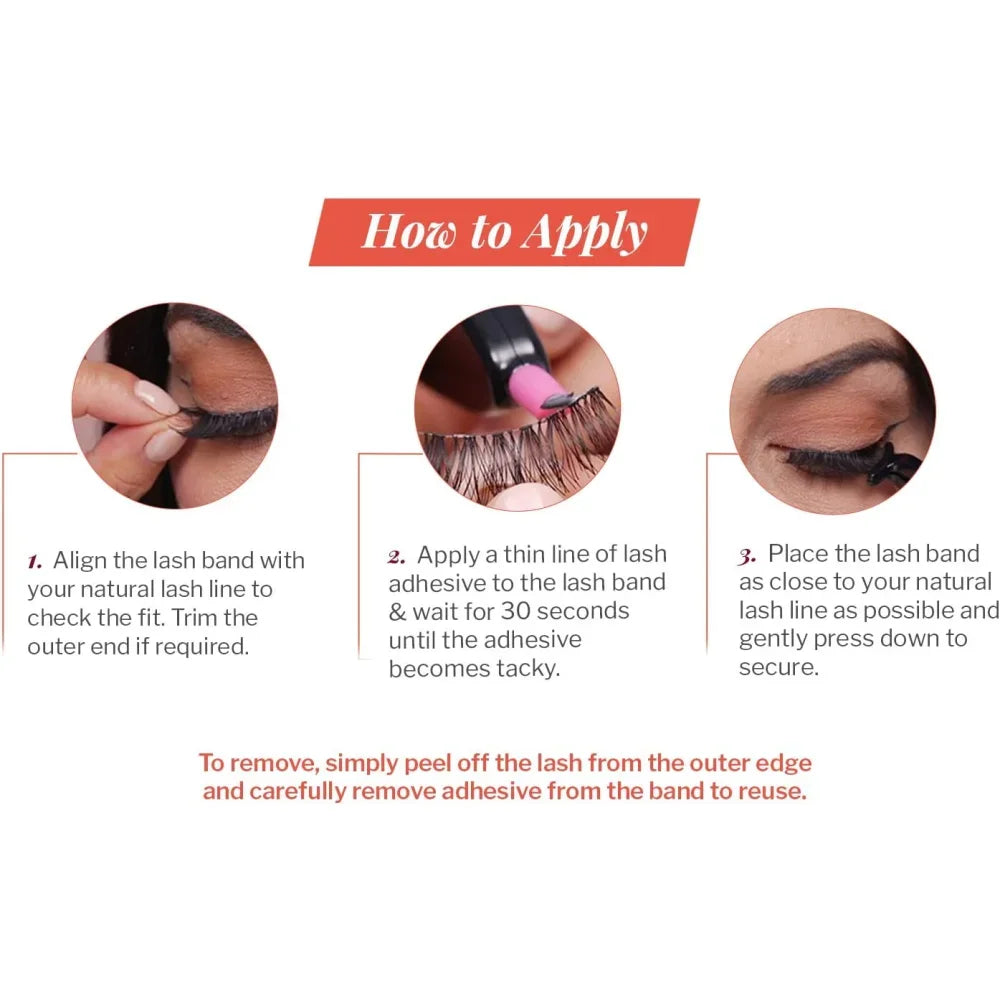 How to Apply

1. Align the lash band with your natural lash line to check the fit. Trim the outer end if required.

2. Apply a thin line of lash adhesive to the lash band & wait for 30 seconds until the adhesive becomes tacky.

3. Place the lash band as close to your natural lash line as possible and gently press down to secure.

To remove, simply peel off the lash from the outer edge and carefully remove adhesive from the band to reuse.